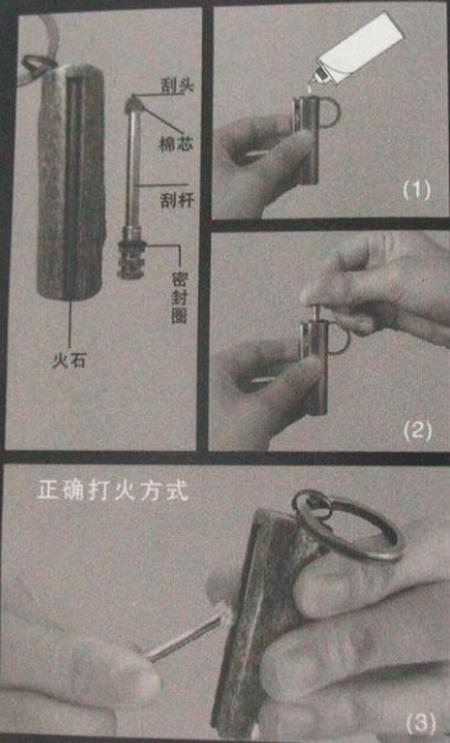 刮头

棉芯

刮杆

密封圈

火石

(1)

(2)

正确打火方式

(3)